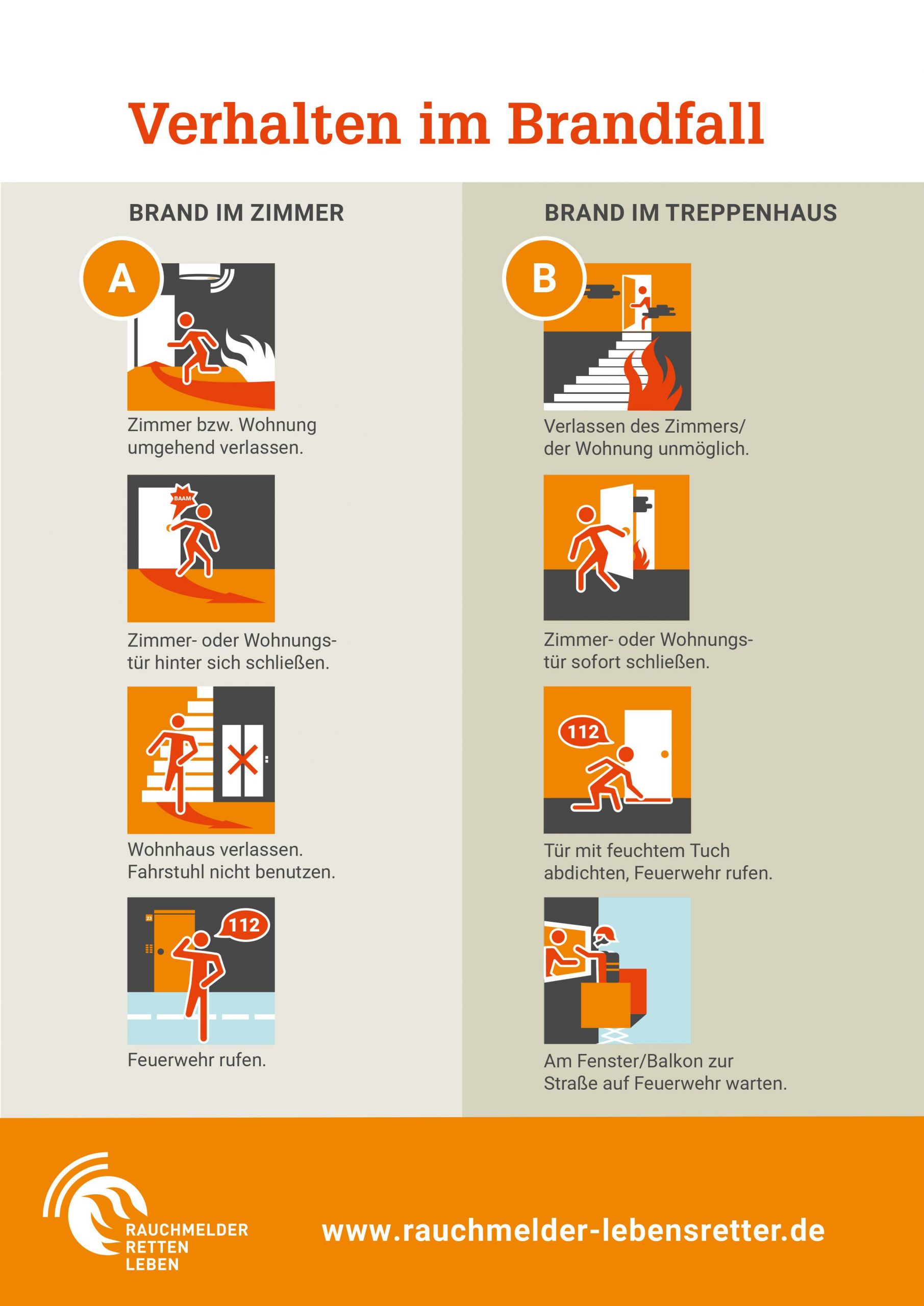 Verhalten im Brandfall

BRAND IM ZIMMER

A

Zimmer bzw. Wohnung umgehend verlassen.

BAAM

Zimmer- oder Wohnungstür hinter sich schließen.

Wohnhaus verlassen. Fahrstuhl nicht benutzen.

23

112

Feuerwehr rufen.

BRAND IM TREPPENHAUS

B

Verlassen des Zimmers/ der Wohnung unmöglich.

Zimmer- oder Wohnungstür sofort schließen.

112

Tür mit feuchtem Tuch abdichten, Feuerwehr rufen.

Am Fenster/Balkon zur Straße auf Feuerwehr warten.

RAUCHMELDER RETTEN LEBEN

www.rauchmelder-lebensretter.de